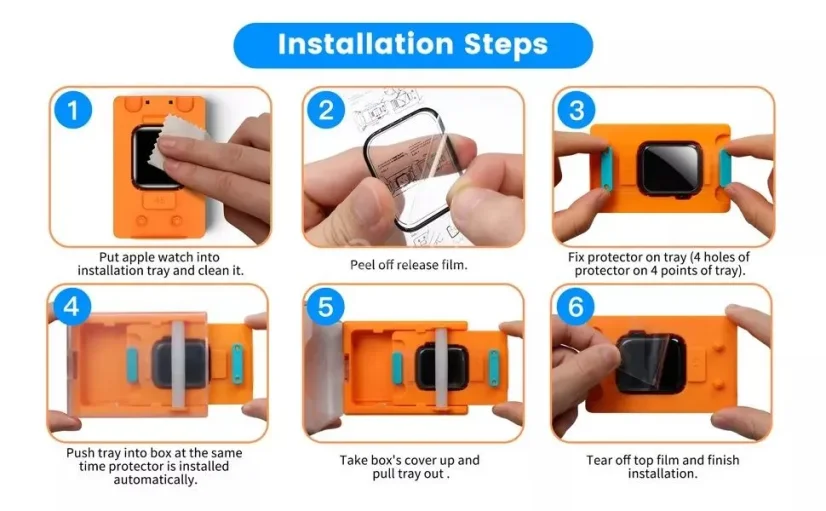 Installation Steps

1

Put apple watch into installation tray and clean it.

2

Peel off release film.

3

Fix protector on tray (4 holes of protector on 4 points of tray).

4

Push tray into box at the same time protector is installed automatically.

5

Take box's cover up and pull tray out .

6

Tear off top film and finish installation.